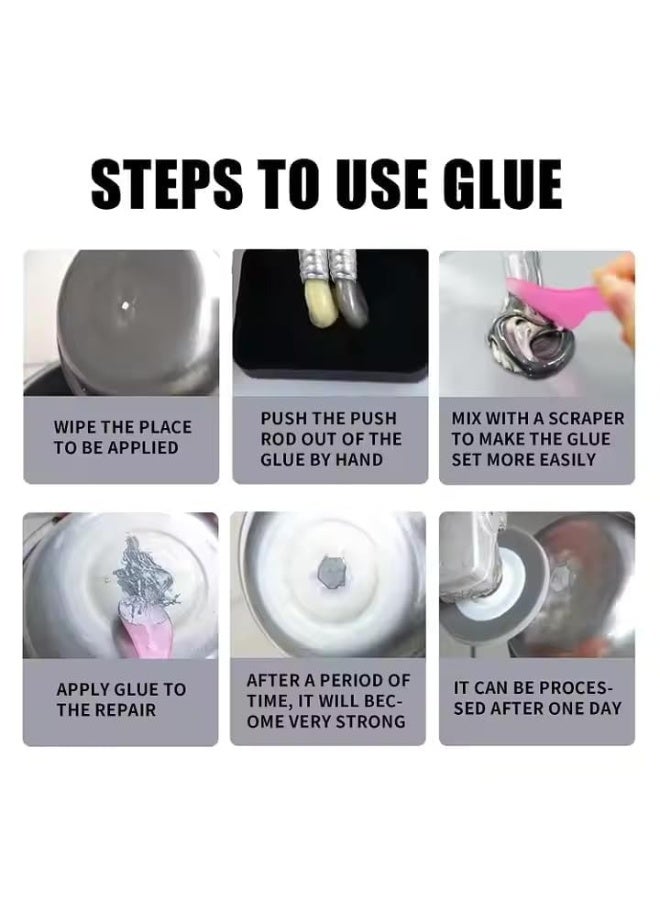 STEPS TO USE GLUE

WIPE THE PLACE TO BE APPLIED

PUSH THE PUSH ROD OUT OF THE GLUE BY HAND

MIX WITH A SCRAPER TO MAKE THE GLUE SET MORE EASILY

APPLY GLUE TO THE REPAIR

AFTER A PERIOD OF TIME, IT WILL BECOME VERY STRONG

IT CAN BE PROCESSED AFTER ONE DAY